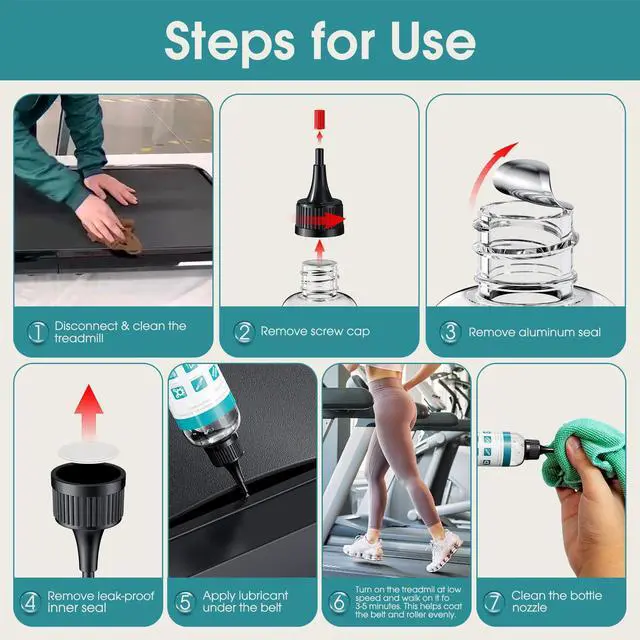 Steps for Use

1 Disconnect & clean the treadmill

2 Remove screw cap

3 Remove aluminum seal

4 Remove leak-proof inner seal

5 Apply lubricant under the belt

6 Turn on the treadmill at low speed and walk on it fo 3-5 minutes. This helps coat the belt and roller evenly.

7 Clean the bottle nozzle