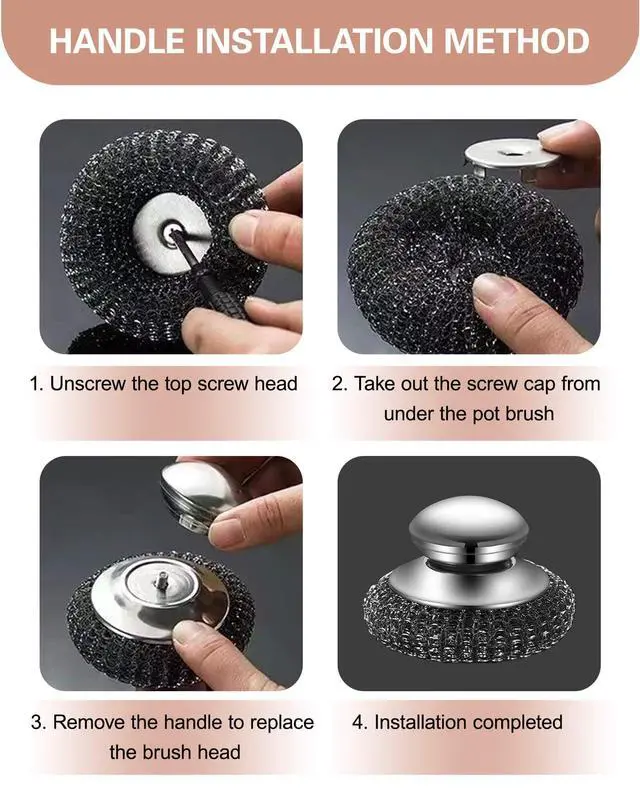 HANDLE INSTALLATION METHOD

1. Unscrew the top screw head

2. Take out the screw cap from under the pot brush

3. Remove the handle to replace the brush head

4. Installation completed