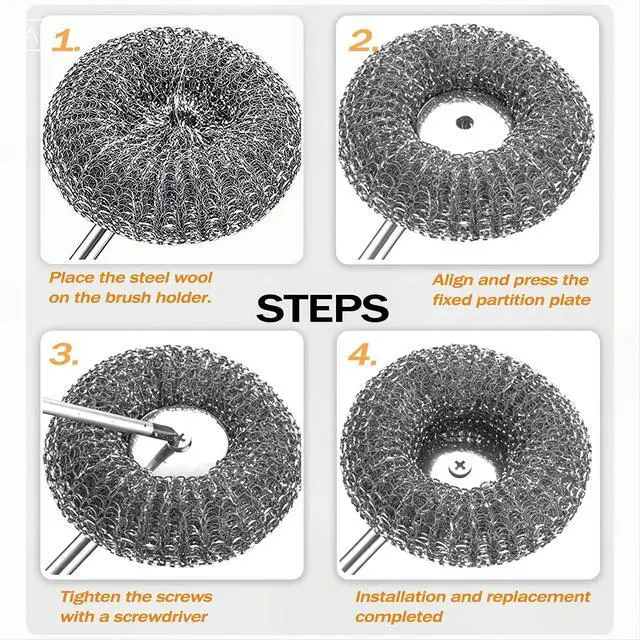 1.

Place the steel wool on the brush holder.

2.

Align and press the fixed partition plate

STEPS

3.

Tighten the screws with a screwdriver

4.

Installation and replacement completed