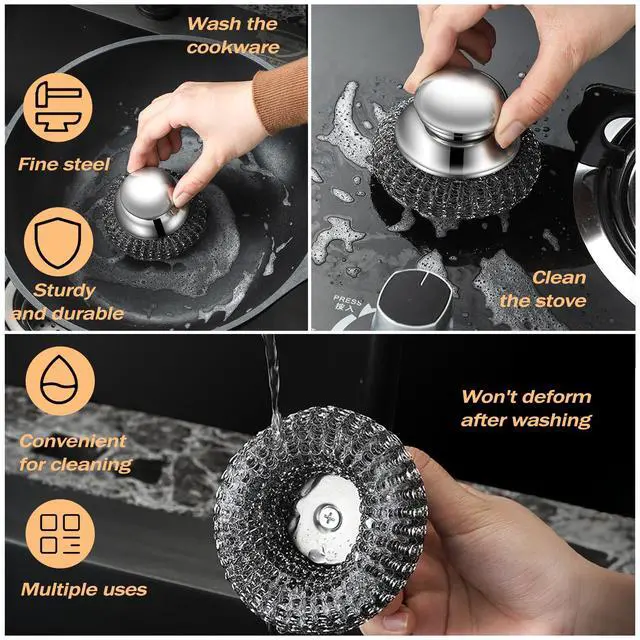 Wash the cookware

Fine steel

Sturdy and durable

PRESS
按入

Clean the stove

Convenient for cleaning

Multiple uses

Won't deform after washing