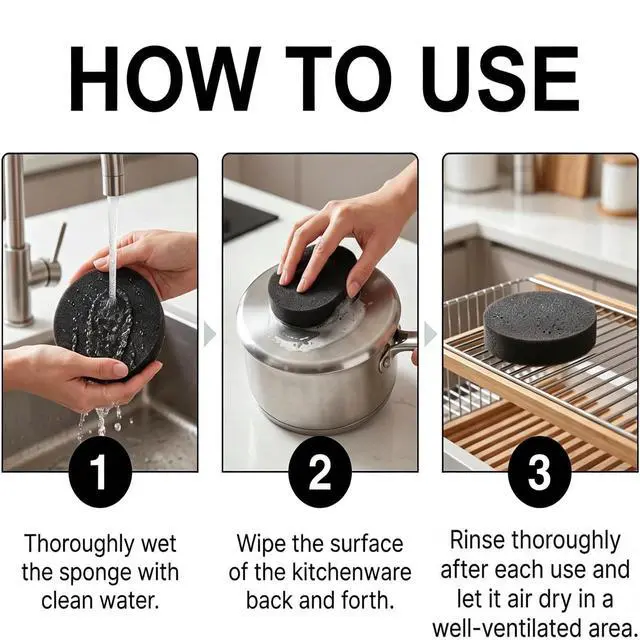 HOW TO USE

1

Thoroughly wet the sponge with clean water.

2

Wipe the surface of the kitchenware back and forth.

3

Rinse thoroughly after each use and let it air dry in a well-ventilated area.