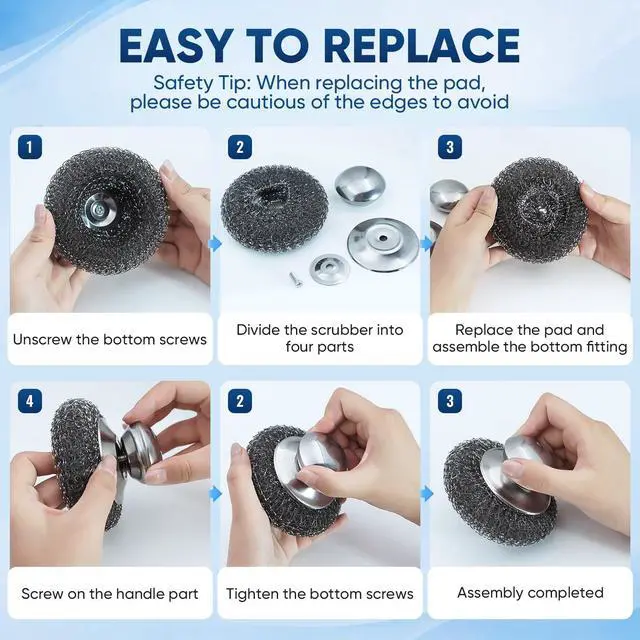 EASY TO REPLACE

Safety Tip: When replacing the pad, please be cautious of the edges to avoid

1

Unscrew the bottom screws

2

Divide the scrubber into four parts

3

Replace the pad and assemble the bottom fitting

4

Screw on the handle part

2

Tighten the bottom screws

3

Assembly completed