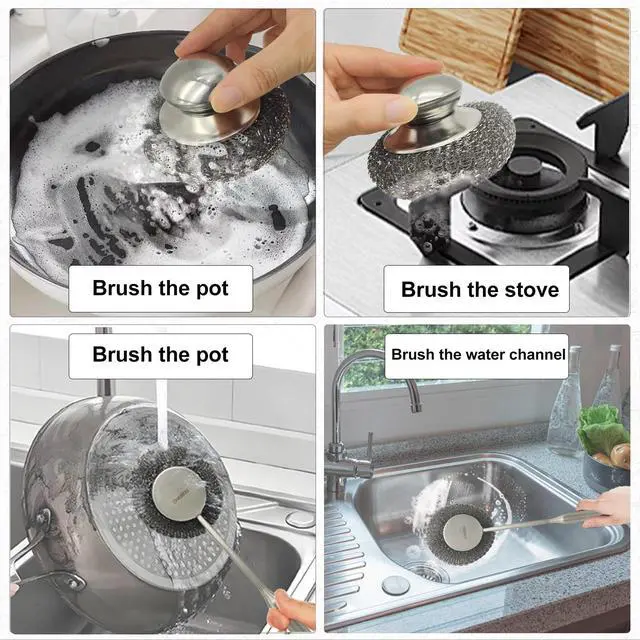 Brush the pot

Brush the stove

Brush the pot

Brush the water channel