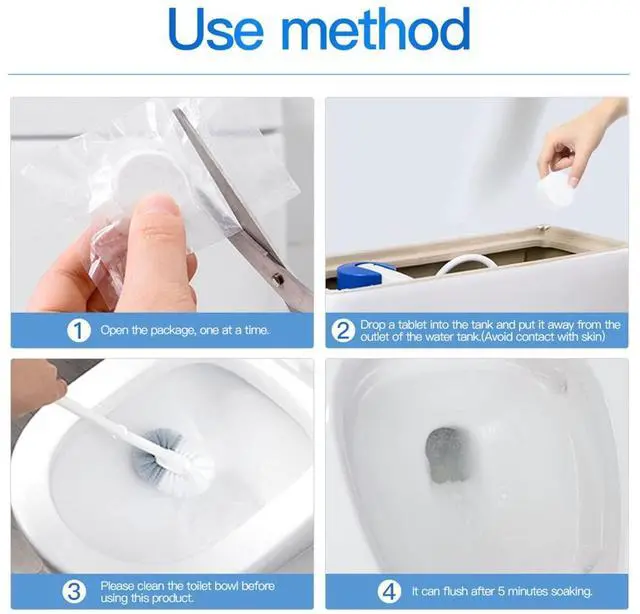 Use method

1 Open the package, one at a time.

2 Drop a tablet into the tank and put it away from the outlet of the water tank.(Avoid contact with skin)

3 Please clean the toilet bowl before using this product.

4 It can flush after 5 minutes soaking.