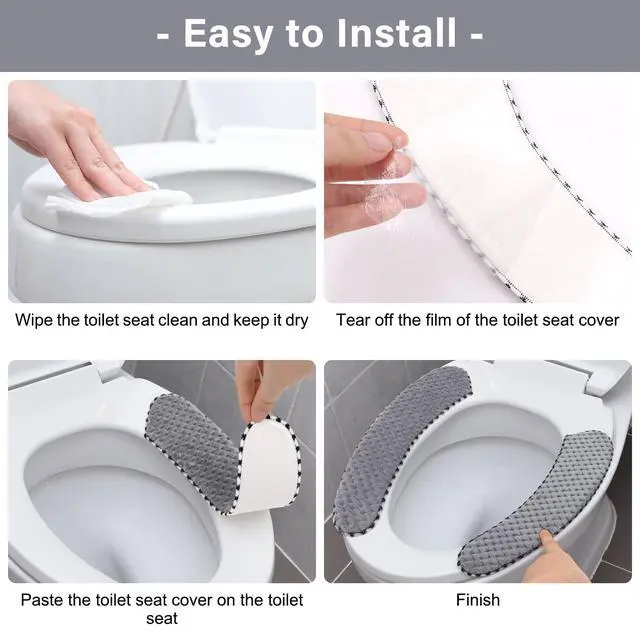 - Easy to Install -

Wipe the toilet seat clean and keep it dry

Tear off the film of the toilet seat cover

Paste the toilet seat cover on the toilet seat

Finish