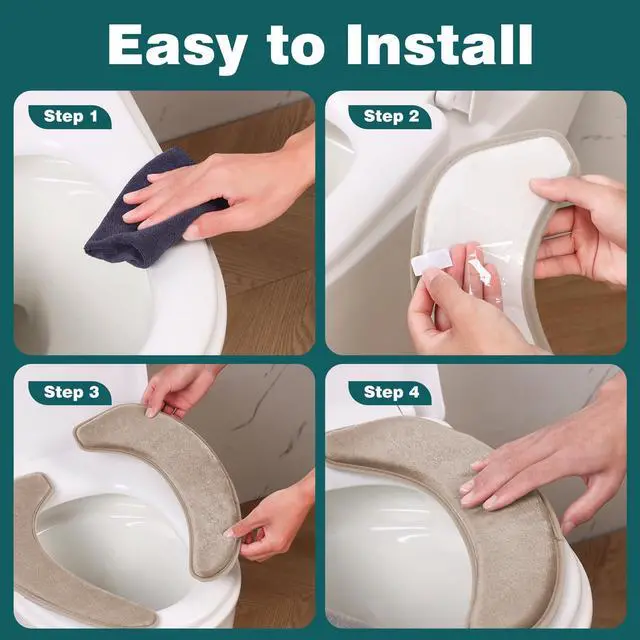 Easy to Install

Step 1

Step 2

Step 3

Step 4