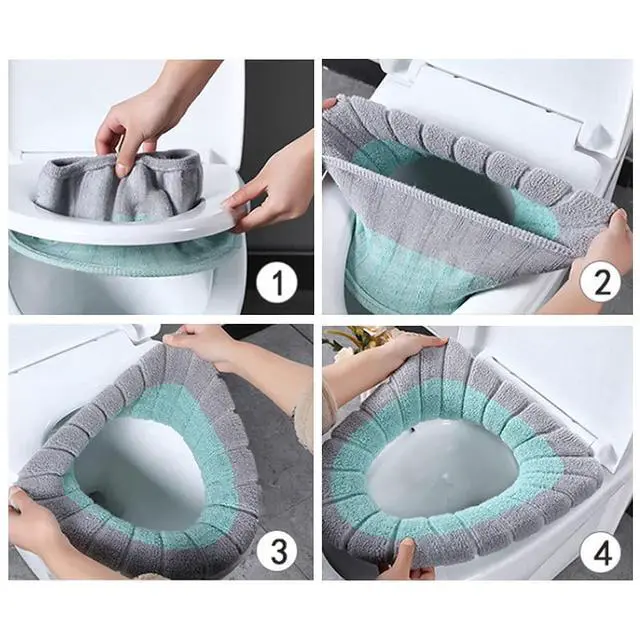 1

2

3

4