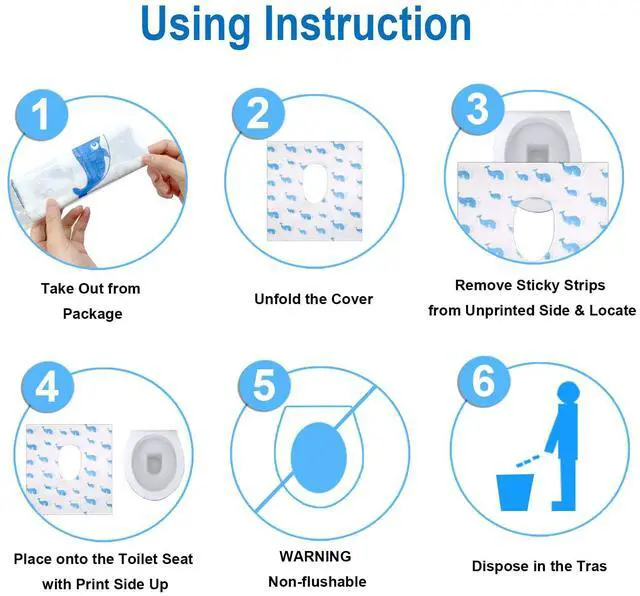 Using Instruction

1

Take Out from Package

2

Unfold the Cover

3

Remove Sticky Strips from Unprinted Side & Locate

4

Place onto the Toilet Seat with Print Side Up

5

WARNING Non-flushable

6

Dispose in the Tras