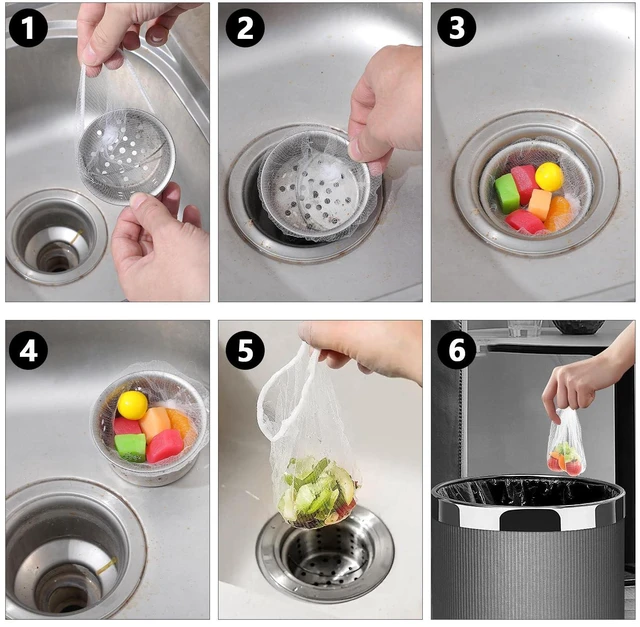 1
2
3
4
5
6