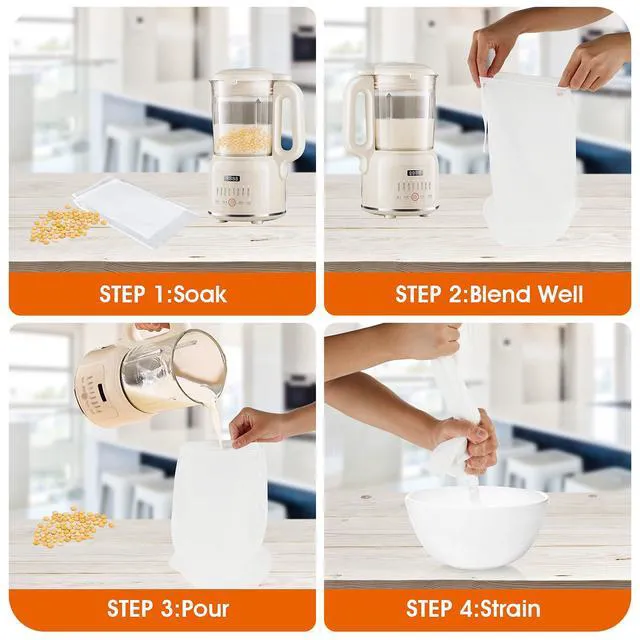 STEP 1:Soak

STEP 2:Blend Well

STEP 3:Pour

STEP 4:Strain