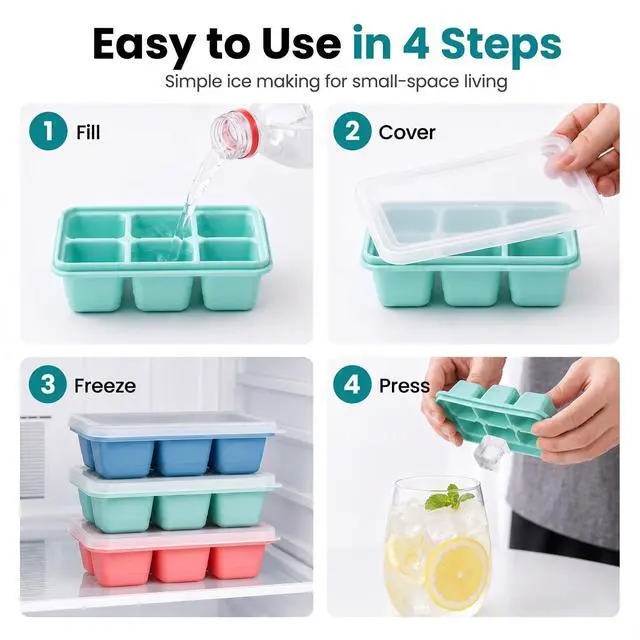 Easy to Use in 4 Steps

Simple ice making for small-space living

1 Fill

2 Cover

3 Freeze

4 Press