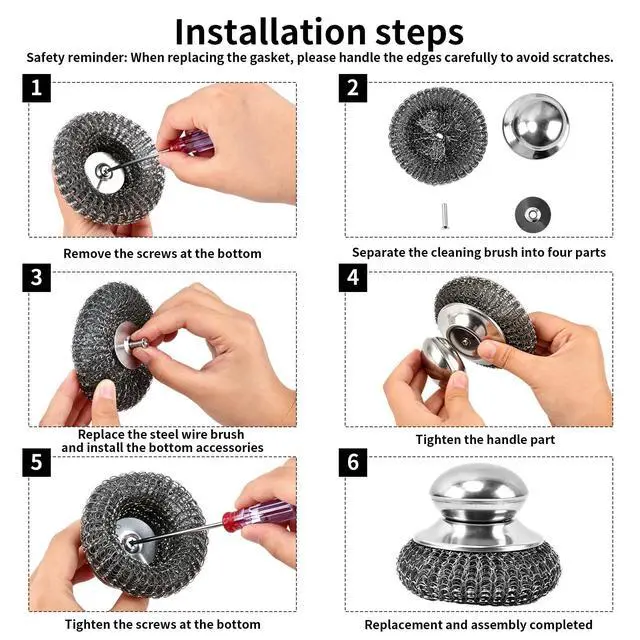 Installation steps

Safety reminder: When replacing the gasket, please handle the edges carefully to avoid scratches.

1

Remove the screws at the bottom

2

Separate the cleaning brush into four parts

3

Replace the steel wire brush and install the bottom accessories

4

Tighten the handle part

5

Tighten the screws at the bottom

6

Replacement and assembly completed