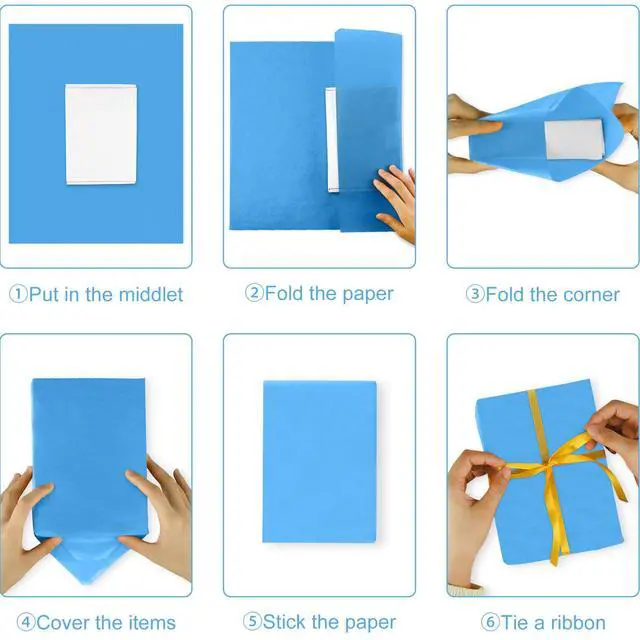 ①Put in the middlet

②Fold the paper

③Fold the corner

④Cover the items

⑤Stick the paper

⑥Tie a ribbon