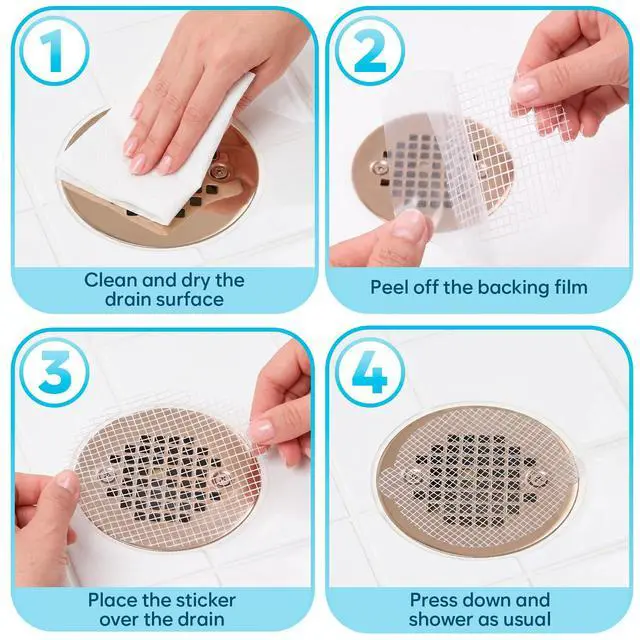 1

Clean and dry the drain surface

2

Peel off the backing film

3

Place the sticker over the drain

4

Press down and shower as usual