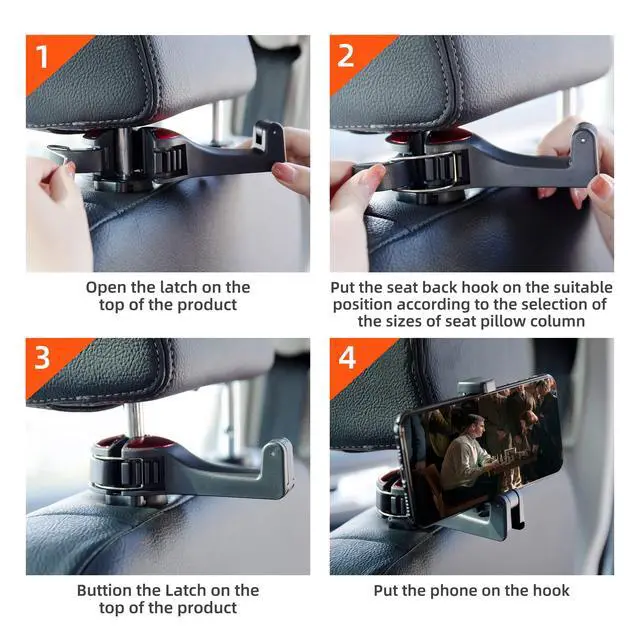 1

Open the latch on the top of the product

2

Put the seat back hook on the suitable position according to the selection of the sizes of seat pillow column

3

Buttion the Latch on the top of the product

4

Put the phone on the hook