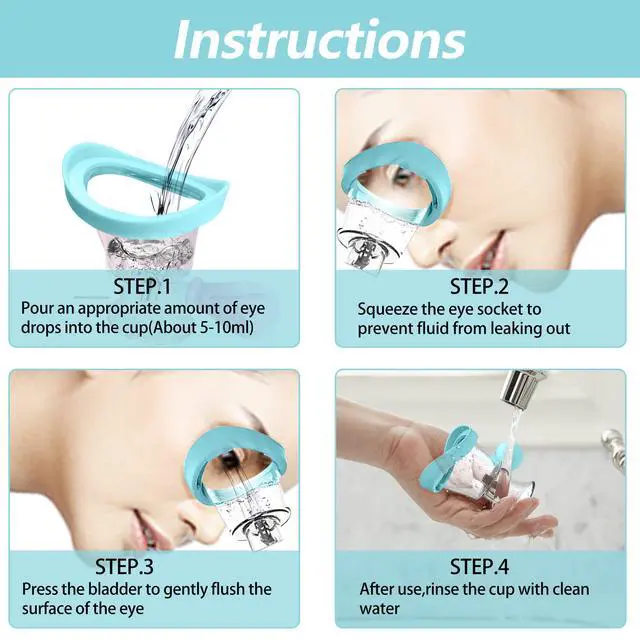 Instructions

STEP.1
Pour an appropriate amount of eye drops into the cup(About 5-10ml)

STEP.2
Squeeze the eye socket to prevent fluid from leaking out

STEP.3
Press the bladder to gently flush the surface of the eye

STEP.4
After use,rinse the cup with clean water