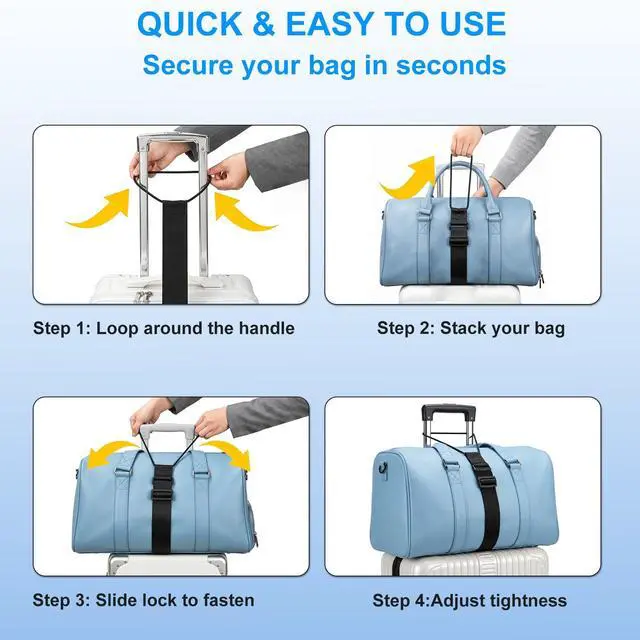 QUICK & EASY TO USE
Secure your bag in seconds

Step 1: Loop around the handle

Step 2: Stack your bag

Step 3: Slide lock to fasten

Step 4:Adjust tightness