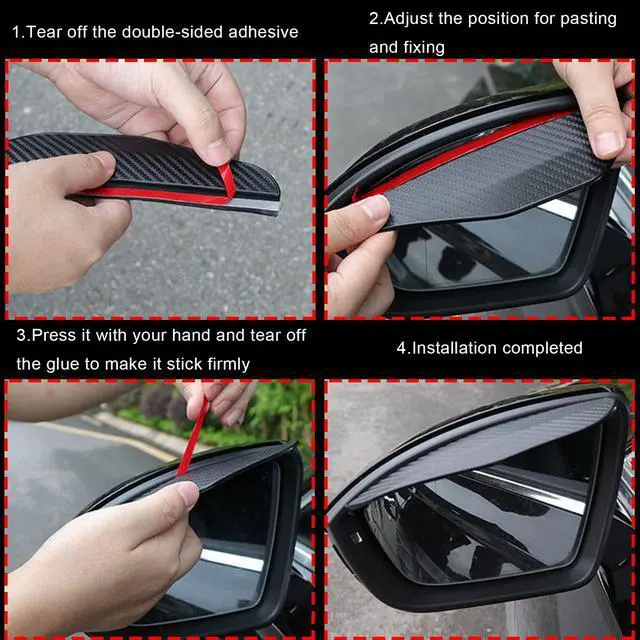 1.Tear off the double-sided adhesive

2.Adjust the position for pasting and fixing

3.Press it with your hand and tear off the glue to make it stick firmly

4.Installation completed