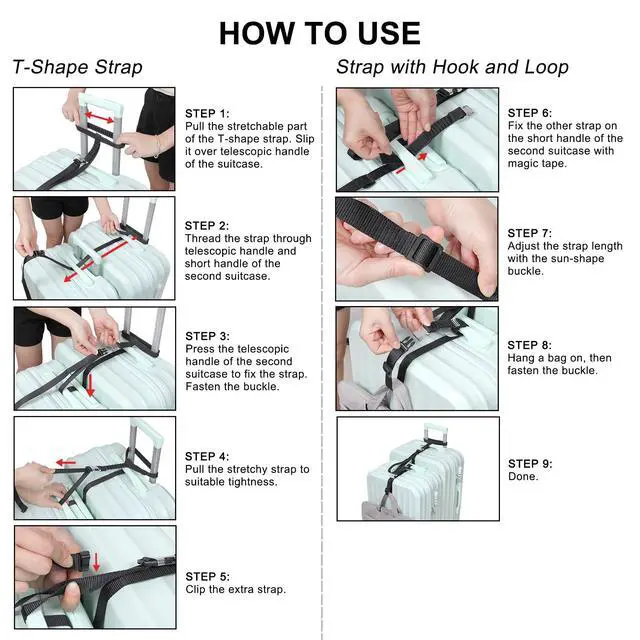 HOW TO USE

T-Shape Strap

STEP 1:
Pull the stretchable part of the T-shape strap. Slip it over telescopic handle of the suitcase.

STEP 2:
Thread the strap through telescopic handle and short handle of the second suitcase.

STEP 3:
Press the telescopic handle of the second suitcase to fix the strap. Fasten the buckle.

STEP 4:
Pull the stretchy strap to suitable tightness.

STEP 5:
Clip the extra strap.

Strap with Hook and Loop

STEP 6:
Fix the other strap on the short handle of the second suitcase with magic tape.

STEP 7:
Adjust the strap length with the sun-shape buckle.

STEP 8:
Hang a bag on, then fasten the buckle.

STEP 9:
Done.