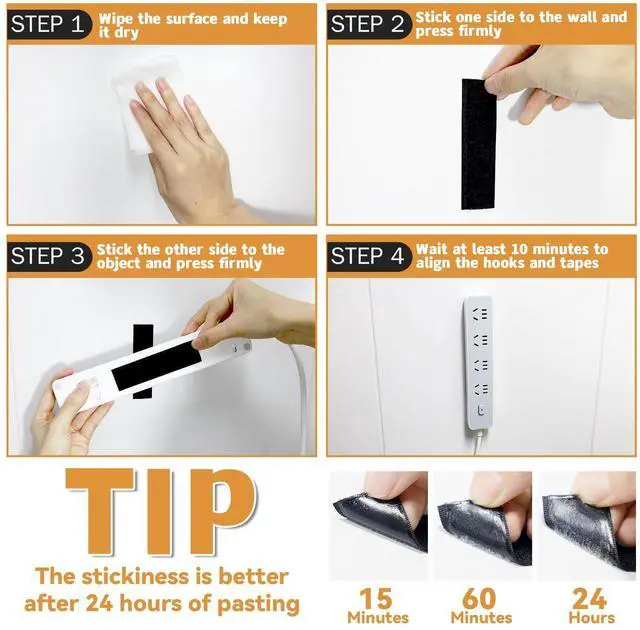 STEP 1 Wipe the surface and keep it dry

STEP 2 Stick one side to the wall and press firmly

STEP 3 Stick the other side to the object and press firmly

STEP 4 Wait at least 10 minutes to align the hooks and tapes

TIP

The stickiness is better after 24 hours of pasting

15 Minutes

60 Minutes

24 Hours