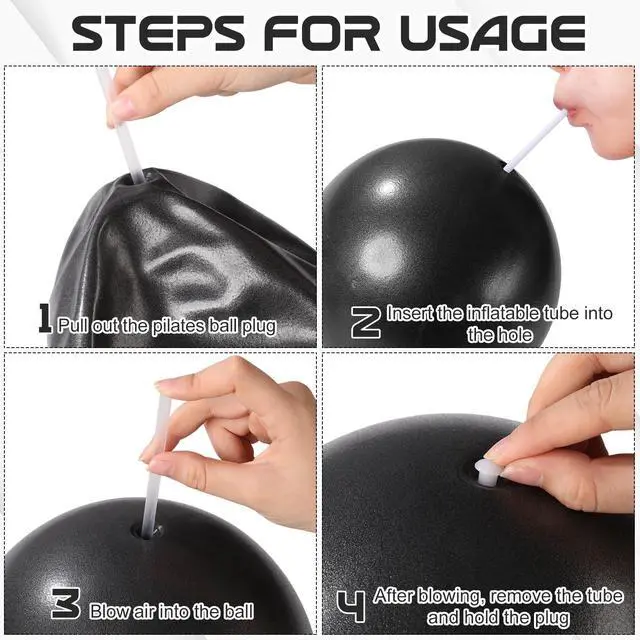 STEPS FOR USAGE

1 Pull out the pilates ball plug

2 Insert the inflatable tube into the hole

3 Blow air into the ball

4 After blowing, remove the tube and hold the plug