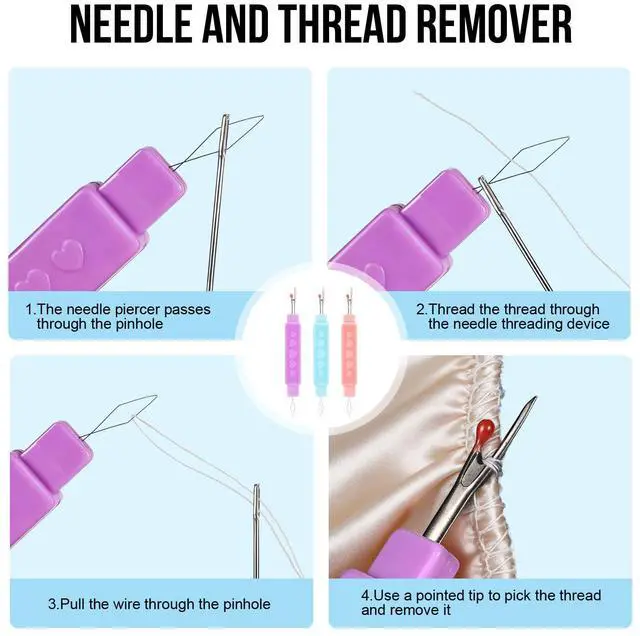 NEEDLE AND THREAD REMOVER

1.The needle piercer passes through the pinhole

2.Thread the thread through the needle threading device

3.Pull the wire through the pinhole

4.Use a pointed tip to pick the thread and remove it