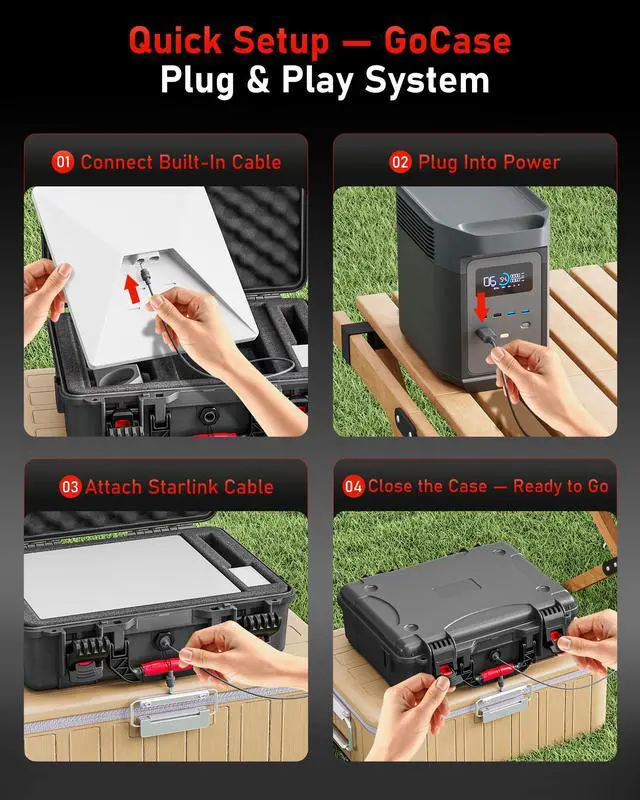 Quick Setup — GoCase
Plug & Play System

01 Connect Built-In Cable

02 Plug Into Power

03 Attach Starlink Cable

04 Close the Case — Ready to Go