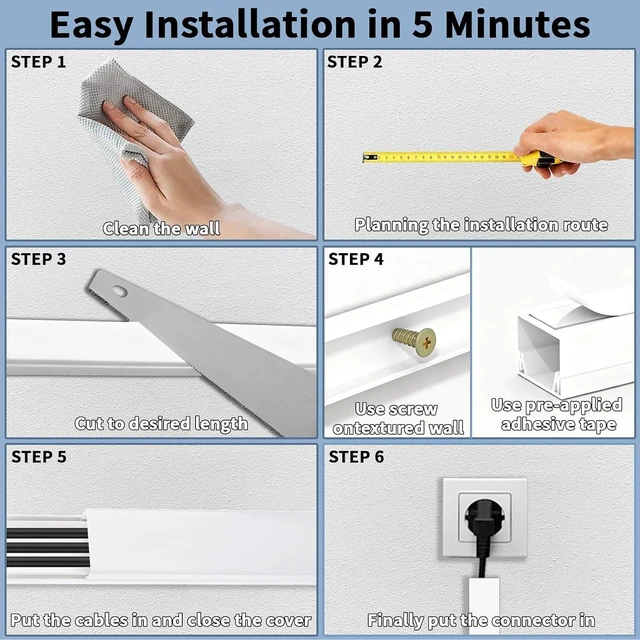 Easy Installation in 5 Minutes

STEP 1

Clean the wall

STEP 2

Planning the installation route

STEP 3

Cut to desired length

STEP 4

Use screw ontextured wall

Use pre-applied adhesive tape

STEP 5

Put the cables in and close the cover

STEP 6

Finally put the connector in