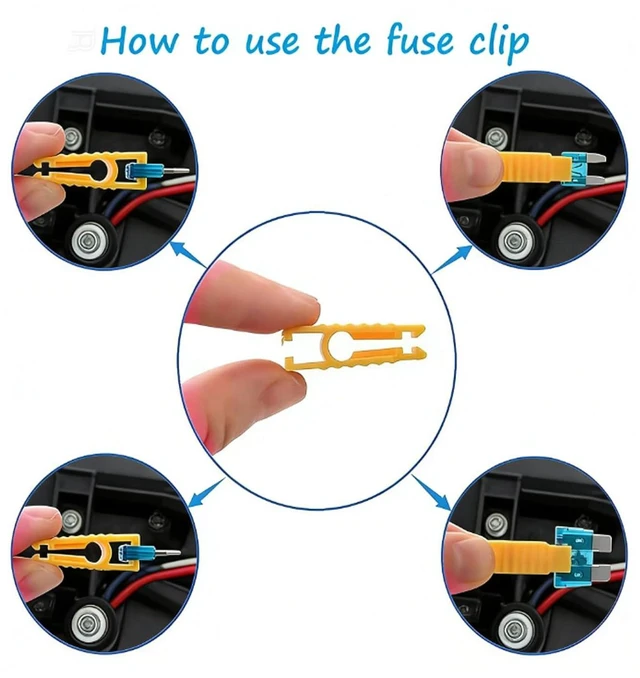 How to use the fuse clip