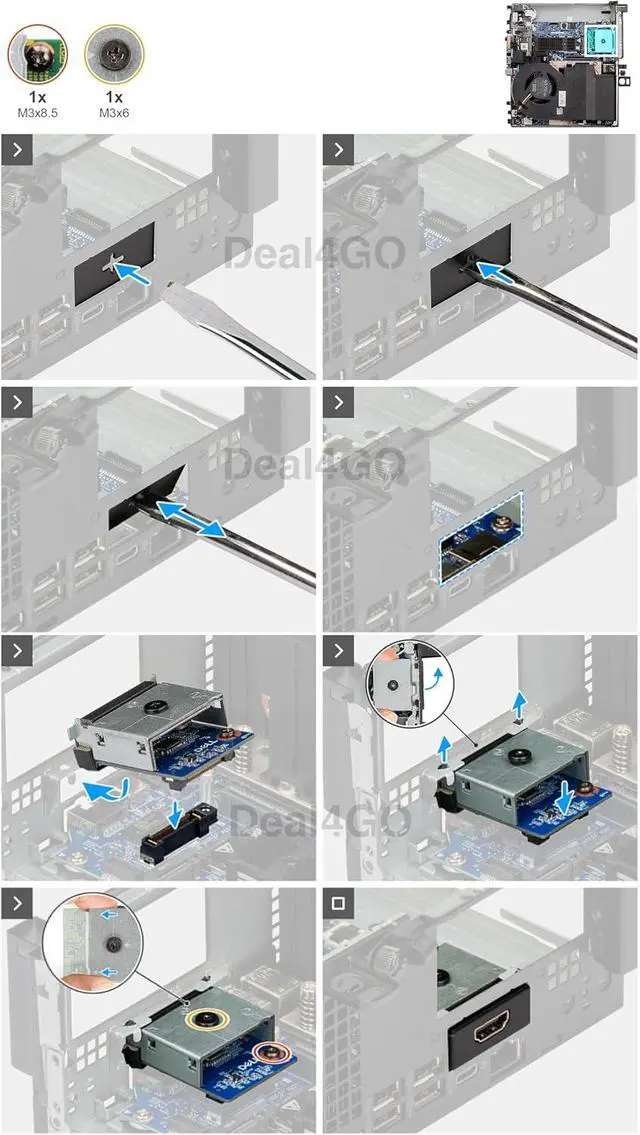 1x
M3x8.5

1x
M3x6

Deal4GO

Deal4GO

Deal4GO