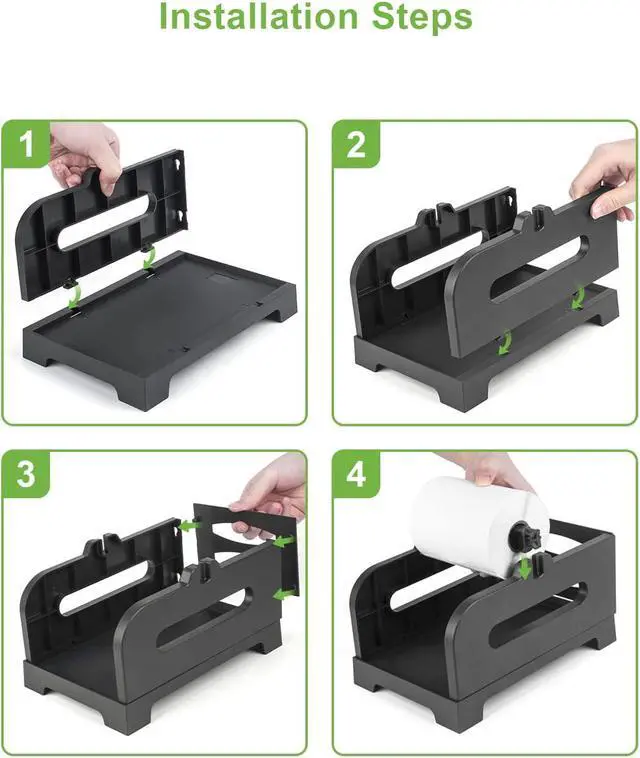 Installation Steps

1

2

3

4