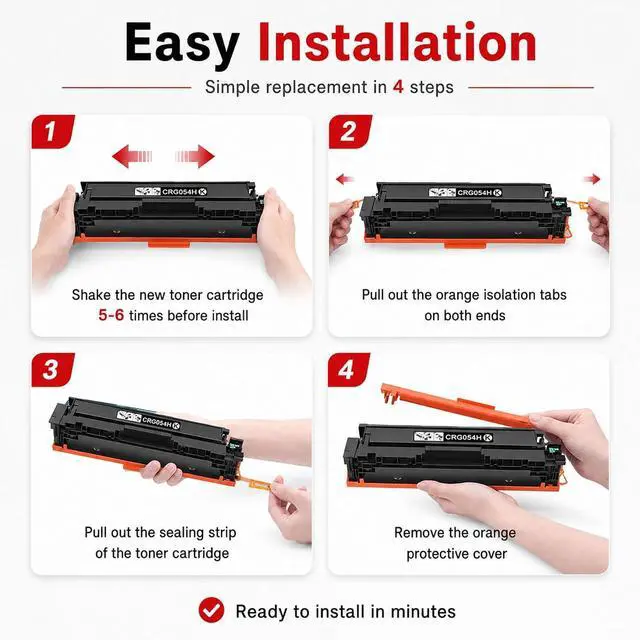 Easy Installation

Simple replacement in 4 steps

1

CRG054H K

Shake the new toner cartridge 5-6 times before install

2

CRG054H K

Pull out the orange isolation tabs on both ends

3

CRG054H K

Pull out the sealing strip of the toner cartridge

4

CRG054H K

Remove the orange protective cover

Ready to install in minutes