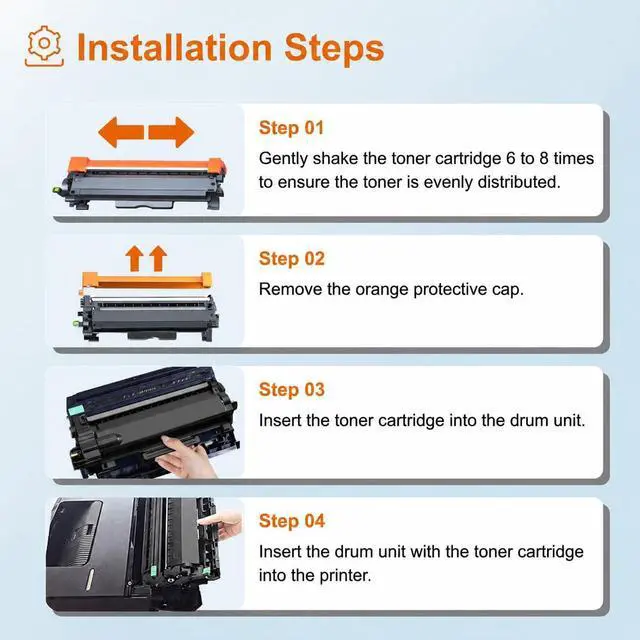 Installation Steps

Step 01
Gently shake the toner cartridge 6 to 8 times to ensure the toner is evenly distributed.

Step 02
Remove the orange protective cap.

Step 03
Insert the toner cartridge into the drum unit.

Step 04
Insert the drum unit with the toner cartridge into the printer.