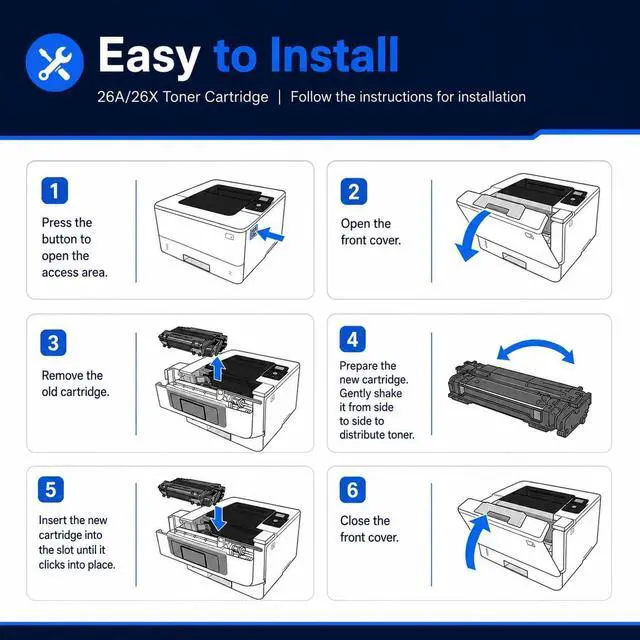 Easy to Install

26A/26X Toner Cartridge | Follow the instructions for installation

1

Press the button to open the access area.

2

Open the front cover.

3

Remove the old cartridge.

4

Prepare the new cartridge. Gently shake it from side to side to distribute toner.

5

Insert the new cartridge into the slot until it clicks into place.

6

Close the front cover.