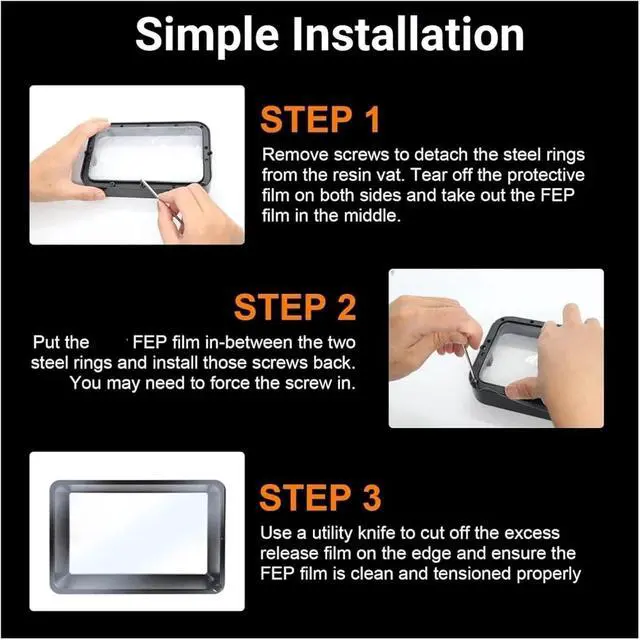 Simple Installation

STEP 1

Remove screws to detach the steel rings from the resin vat. Tear off the protective film on both sides and take out the FEP film in the middle.

STEP 2

Put the FEP film in-between the two steel rings and install those screws back. You may need to force the screw in.

STEP 3

Use a utility knife to cut off the excess release film on the edge and ensure the FEP film is clean and tensioned properly