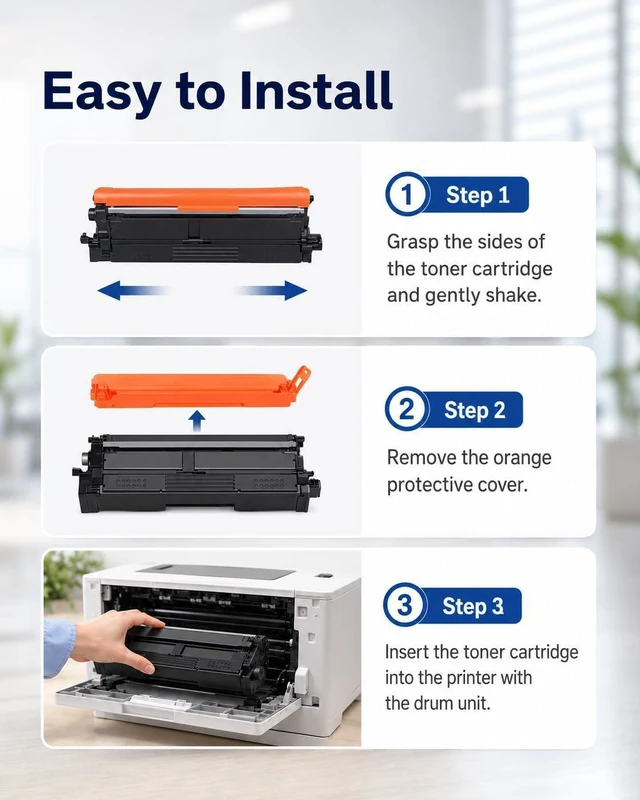 Easy to Install

1 Step 1

Grasp the sides of the toner cartridge and gently shake.

2 Step 2

Remove the orange protective cover.

3 Step 3

Insert the toner cartridge into the printer with the drum unit.