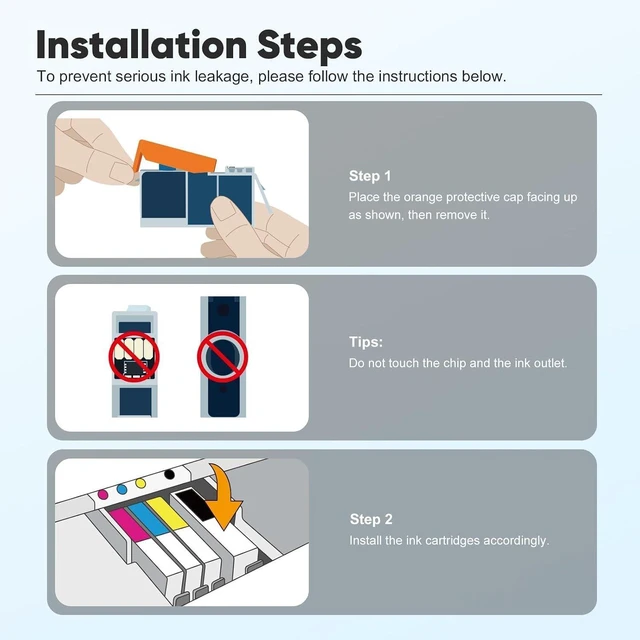 Installation Steps

To prevent serious ink leakage, please follow the instructions below.

Step 1
Place the orange protective cap facing up as shown, then remove it.

Tips:
Do not touch the chip and the ink outlet.

Step 2
Install the ink cartridges accordingly.