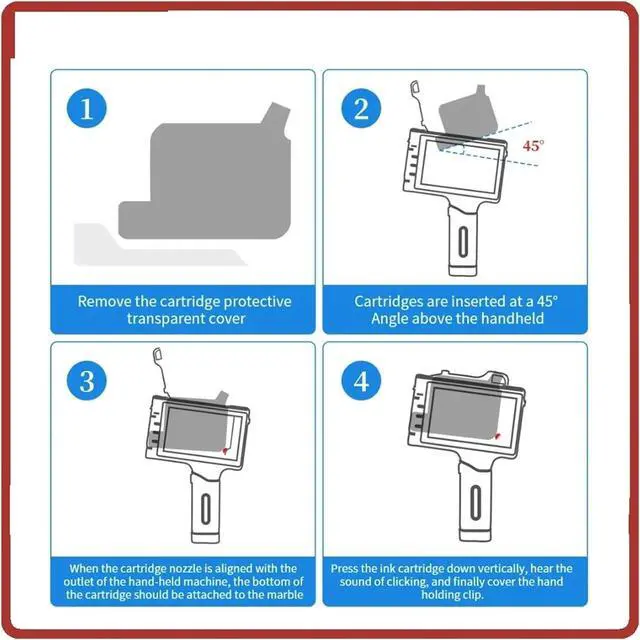 1

Remove the cartridge protective transparent cover

2

45°

Cartridges are inserted at a 45° Angle above the handheld

3

When the cartridge nozzle is aligned with the outlet of the hand-held machine, the bottom of the cartridge should be attached to the marble

4

Press the ink cartridge down vertically, hear the sound of clicking, and finally cover the hand holding clip.