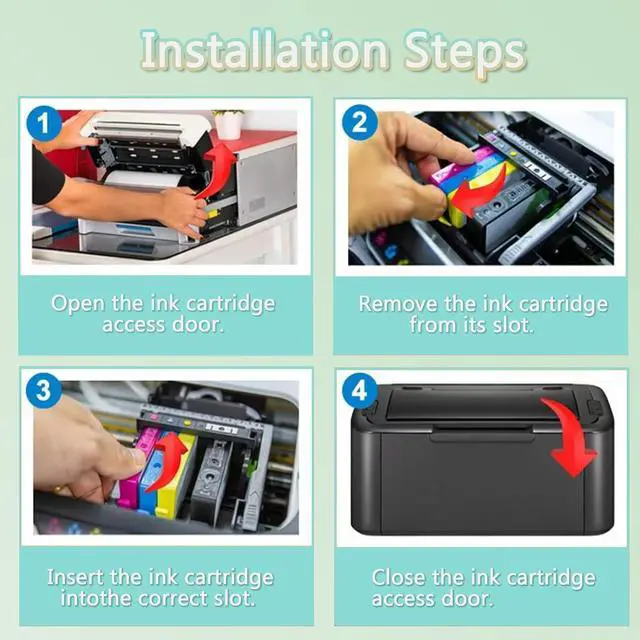 Installation Steps

1

Open the ink cartridge access door.

2

Remove the ink cartridge from its slot.

3

Insert the ink cartridge intothe correct slot.

4

Close the ink cartridge access door.