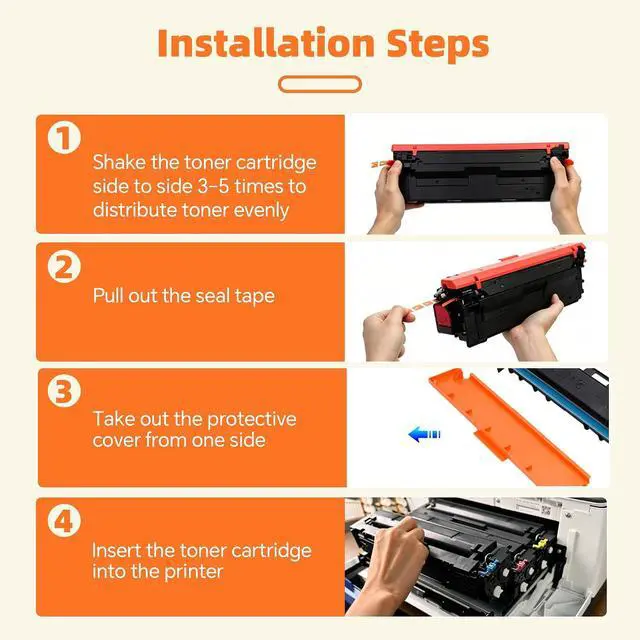 Installation Steps

1

Shake the toner cartridge side to side 3-5 times to distribute toner evenly

2

Pull out the seal tape

3

Take out the protective cover from one side

4

Insert the toner cartridge into the printer