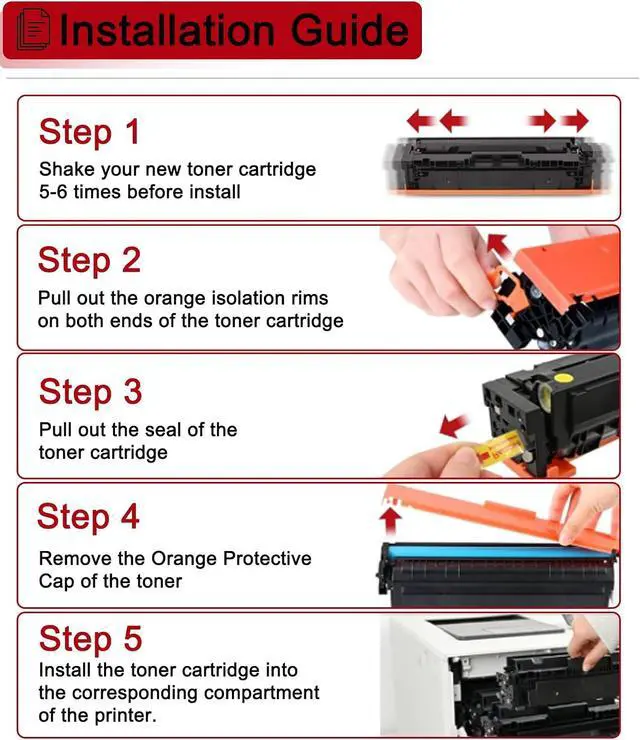 Installation Guide

Step 1
Shake your new toner cartridge 5-6 times before install

Step 2
Pull out the orange isolation rims on both ends of the toner cartridge

Step 3
Pull out the seal of the toner cartridge

Step 4
Remove the Orange Protective Cap of the toner

Step 5
Install the toner cartridge into the corresponding compartment of the printer.