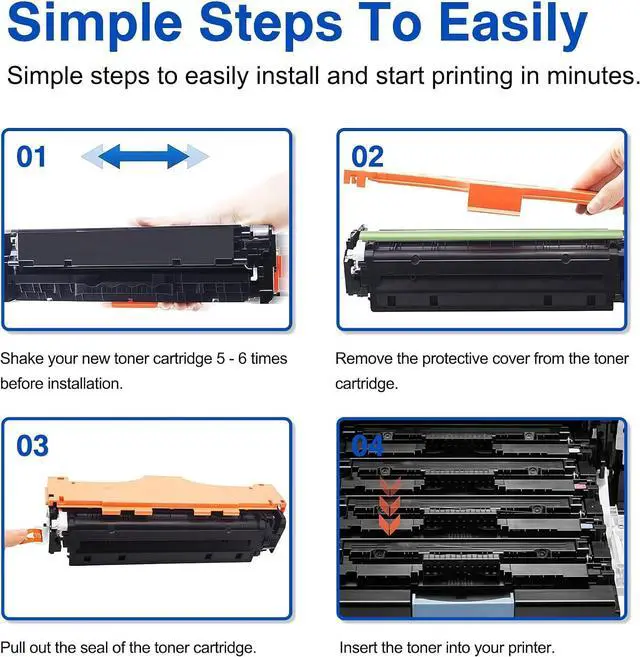 Simple Steps To Easily

Simple steps to easily install and start printing in minutes.

01

Shake your new toner cartridge 5 - 6 times before installation.

02

Remove the protective cover from the toner cartridge.

03

Pull out the seal of the toner cartridge.

04

Insert the toner into your printer.