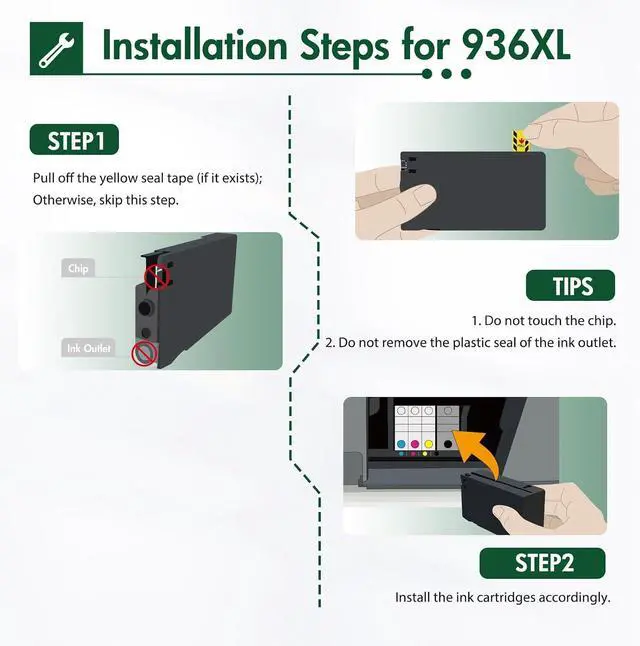 Installation Steps for 936XL

STEP1

Pull off the yellow seal tape (if it exists); Otherwise, skip this step.

Chip

Ink Outlet

TIPS

1. Do not touch the chip.
2. Do not remove the plastic seal of the ink outlet.

STEP2

Install the ink cartridges accordingly.