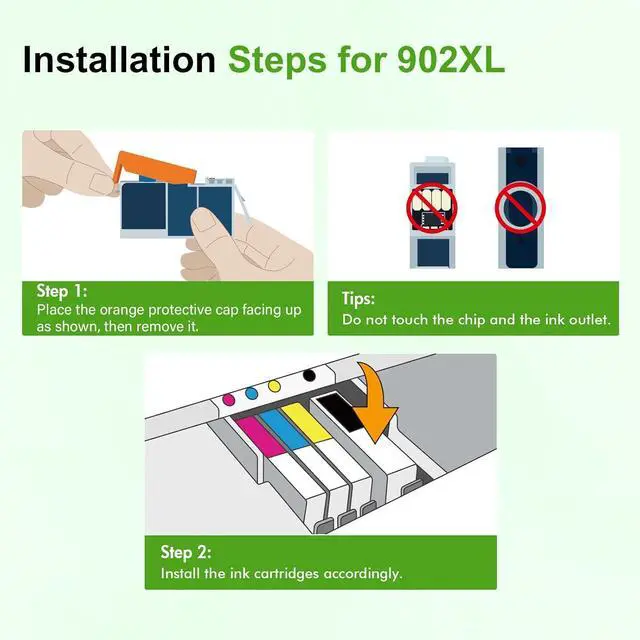 Installation Steps for 902XL

Step 1:
Place the orange protective cap facing up as shown, then remove it.

Tips:
Do not touch the chip and the ink outlet.

Step 2:
Install the ink cartridges accordingly.