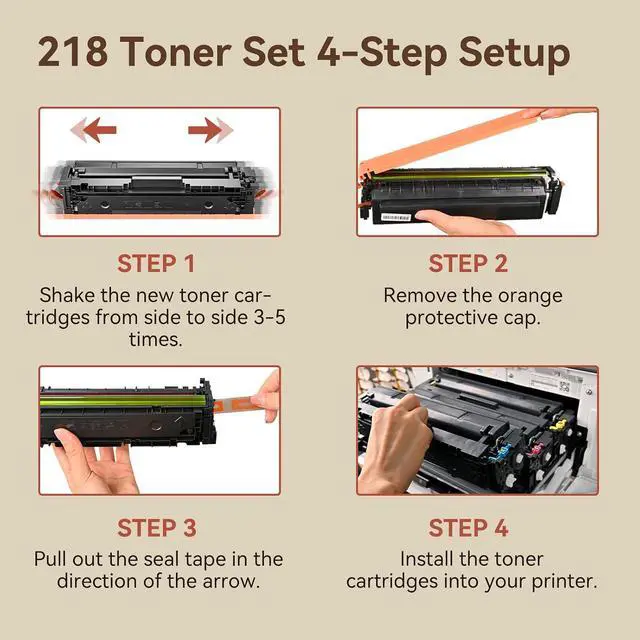 218 Toner Set 4-Step Setup

STEP 1
Shake the new toner cartridges from side to side 3-5 times.

STEP 2
Remove the orange protective cap.

STEP 3
Pull out the seal tape in the direction of the arrow.

STEP 4
Install the toner cartridges into your printer.