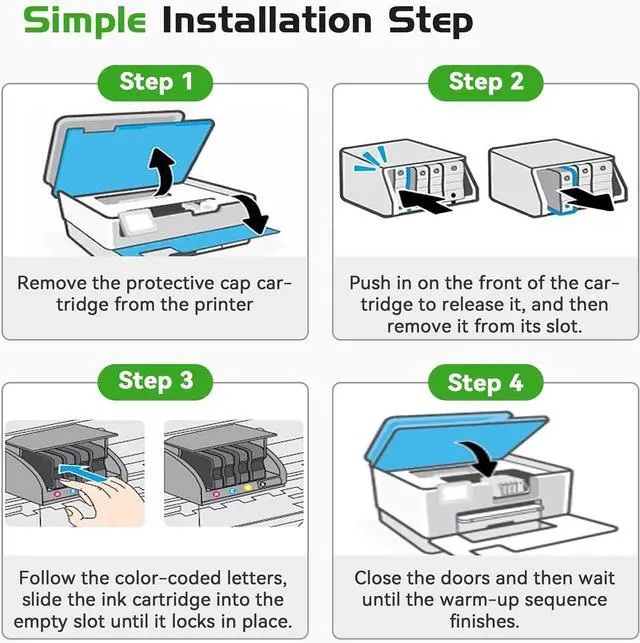 Simple Installation Step

Step 1

Remove the protective cap cartridge from the printer

Step 2

Push in on the front of the cartridge to release it, and then remove it from its slot.

Step 3

Follow the color-coded letters, slide the ink cartridge into the empty slot until it locks in place.

Step 4

Close the doors and then wait until the warm-up sequence finishes.