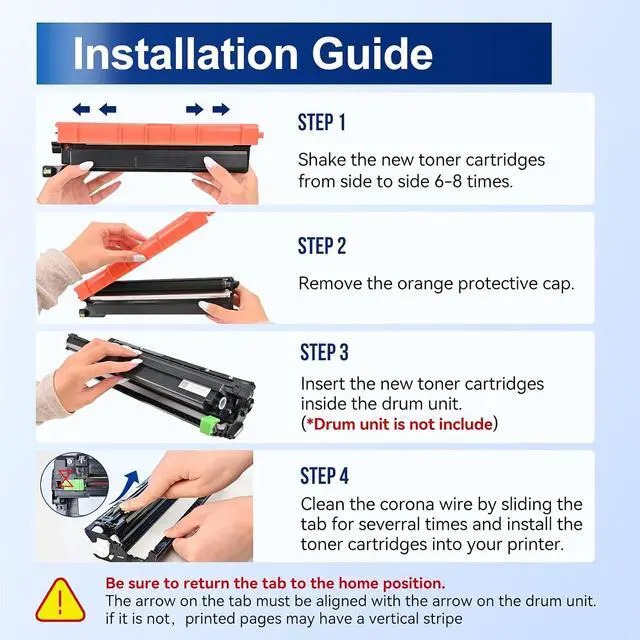 Installation Guide

STEP 1

Shake the new toner cartridges from side to side 6-8 times.

STEP 2

Remove the orange protective cap.

STEP 3

Insert the new toner cartridges inside the drum unit.
(*Drum unit is not include)

STEP 4

Clean the corona wire by sliding the tab for severral times and install the toner cartridges into your printer.

Be sure to return the tab to the home position.
The arrow on the tab must be aligned with the arrow on the drum unit. if it is not, printed pages may have a vertical stripe