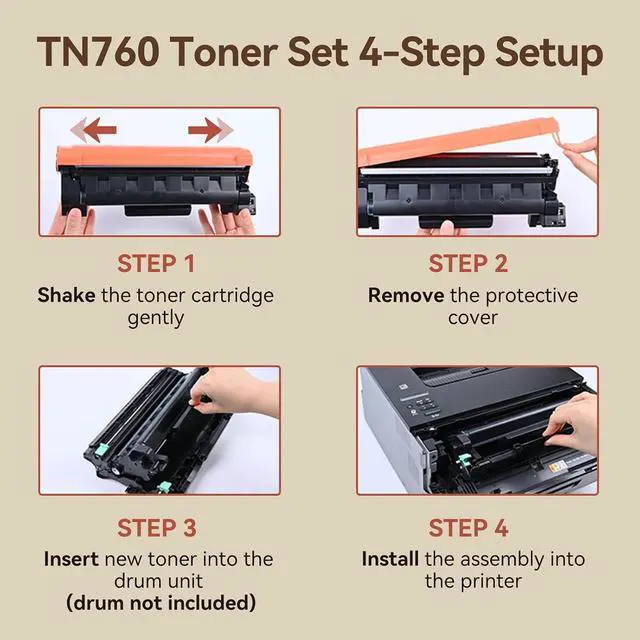 TN760 Toner Set 4-Step Setup

STEP 1
Shake the toner cartridge gently

STEP 2
Remove the protective cover

STEP 3
Insert new toner into the drum unit
(drum not included)

STEP 4
Install the assembly into the printer