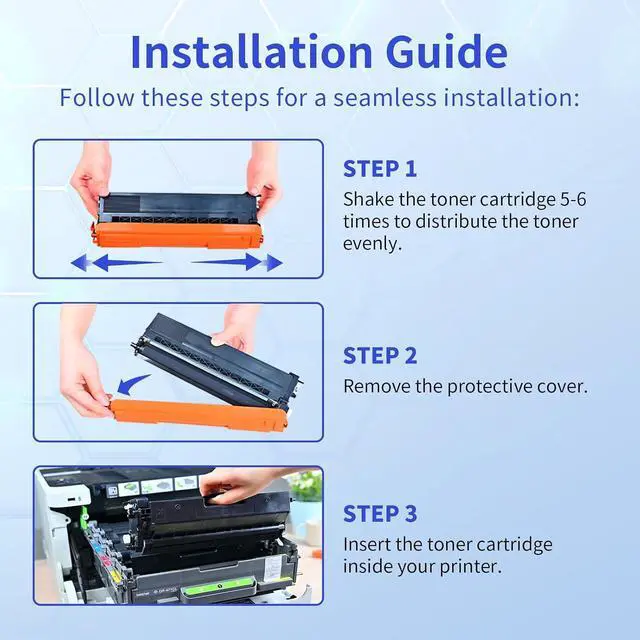 Installation Guide

Follow these steps for a seamless installation:

STEP 1

Shake the toner cartridge 5-6 times to distribute the toner evenly.

STEP 2

Remove the protective cover.

STEP 3

Insert the toner cartridge inside your printer.