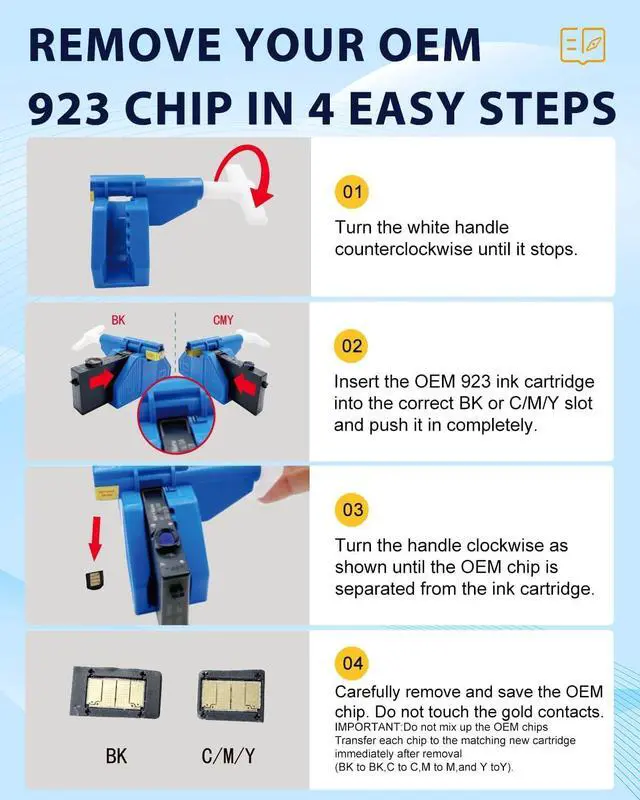 REMOVE YOUR OEM 923 CHIP IN 4 EASY STEPS

01

Turn the white handle counterclockwise until it stops.

BK

CMY

02

Insert the OEM 923 ink cartridge into the correct BK or C/M/Y slot and push it in completely.

03

Turn the handle clockwise as shown until the OEM chip is separated from the ink cartridge.

BK

C/M/Y

04

Carefully remove and save the OEM chip. Do not touch the gold contacts.

IMPORTANT:Do not mix up the OEM chips
Transfer each chip to the matching new cartridge immediately after removal
(BK to BK,C to C,M to M,and Y toY).